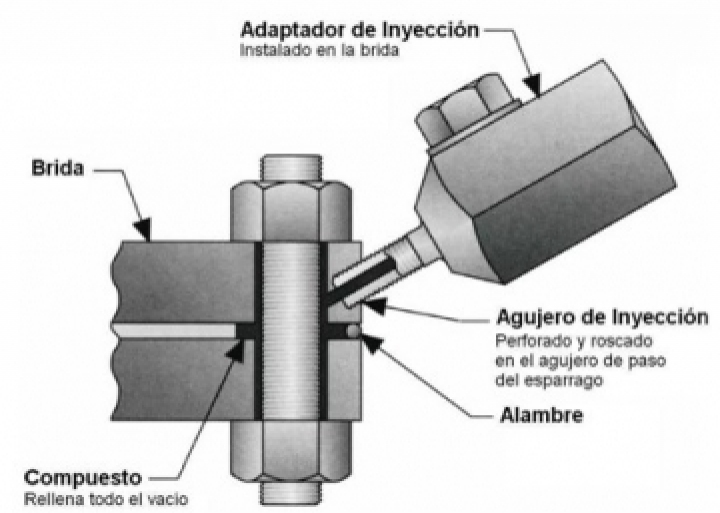 Adaptador de Inyección
Instalado en la brida

Brida

Agujero de Inyección
Perforado y roscado en el agujero de paso del esparrago

Alambre

Compuesto
Rellena todo el vacio